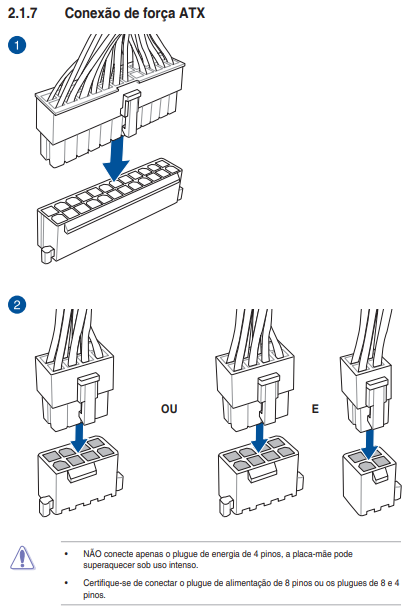 2.1.7 Conexão de força ATX

1

2

OU

E

• NÃO conecte apenas o plugue de energia de 4 pinos, a placa-mãe pode superaquecer sob uso intenso.

• Certifique-se de conectar o plugue de alimentação de 8 pinos ou os plugues de 8 e 4 pinos.