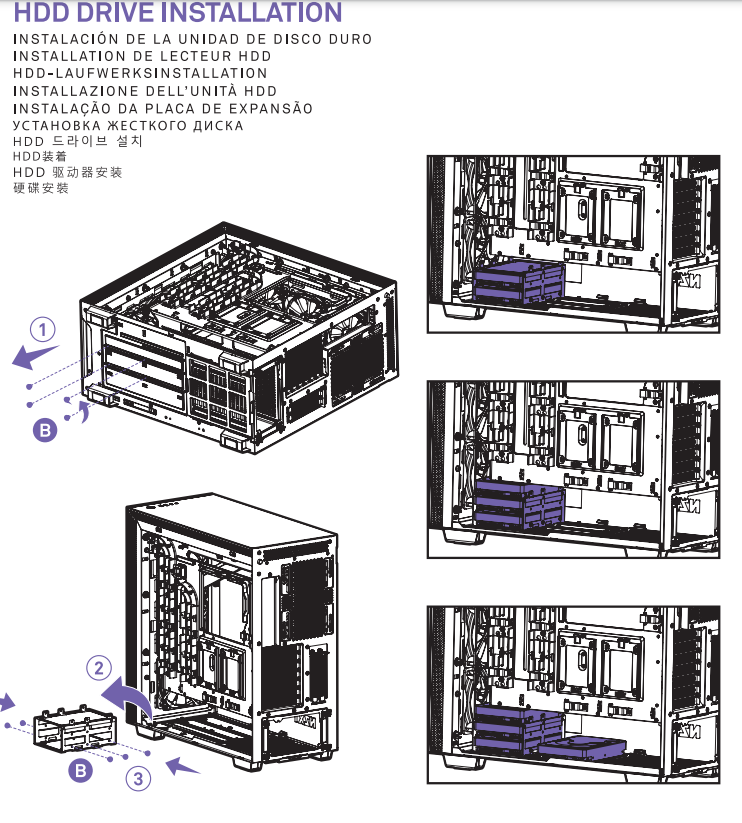 HDD DRIVE INSTALLATION
INSTALACIÓN DE LA UNIDAD DE DISCO DURO
INSTALLATION DE LECTEUR HDD
HDD-LAUFWERKSINSTALLATION
INSTALLAZIONE DELL'UNITÀ HDD
INSTALAÇÃO DA PLACA DE EXPANSÃO
УСТАНОВКА ЖЕСТКОГО ДИСКА
HDD 드라이브 설치
HDD装着
HDD 驱动器安装
硬碟安裝

1
B

2
B
3