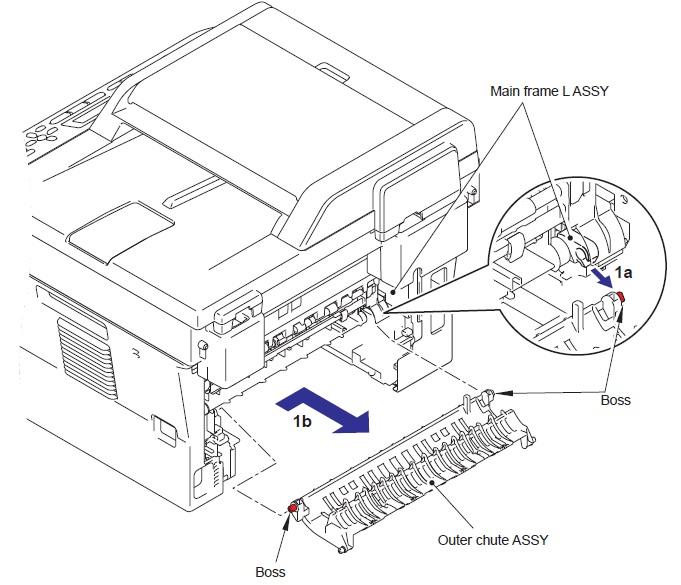 Main frame L ASSY

1a

Boss

1b

Outer chute ASSY

Boss