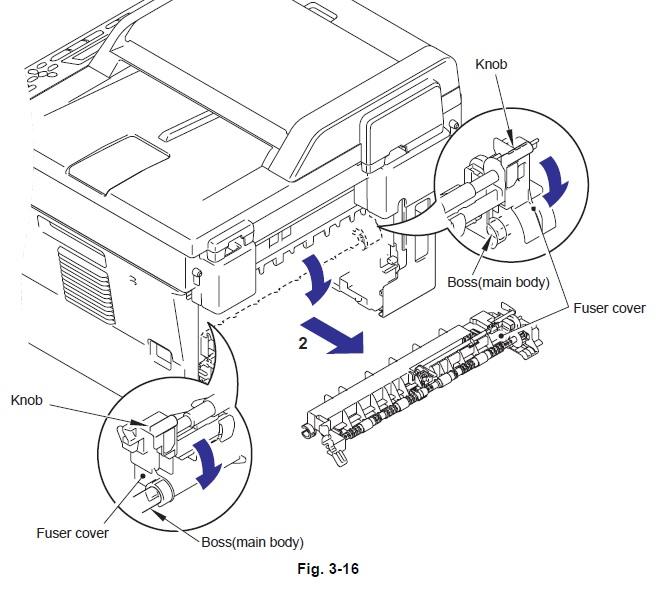 Knob

Boss(main body)

Fuser cover

2

Knob

Fuser cover

Boss(main body)

Fig. 3-16