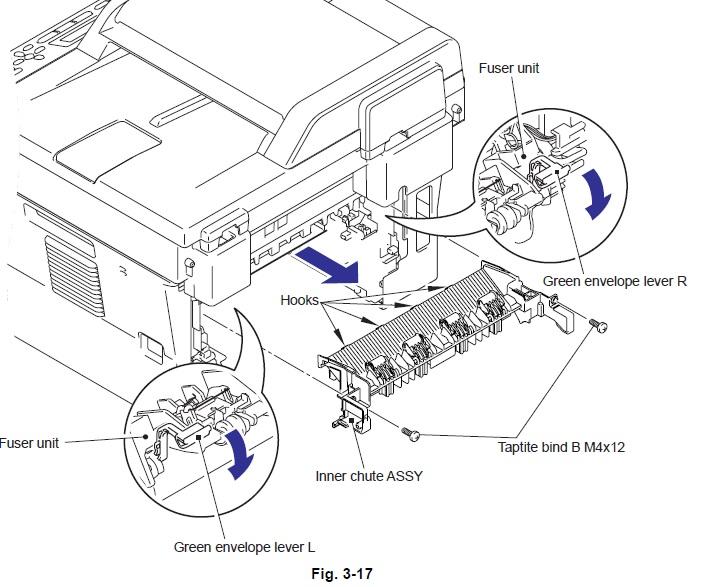 Fuser unit

Green envelope lever R

Hooks

Fuser unit

Taptite bind B M4x12

Inner chute ASSY

Green envelope lever L

Fig. 3-17