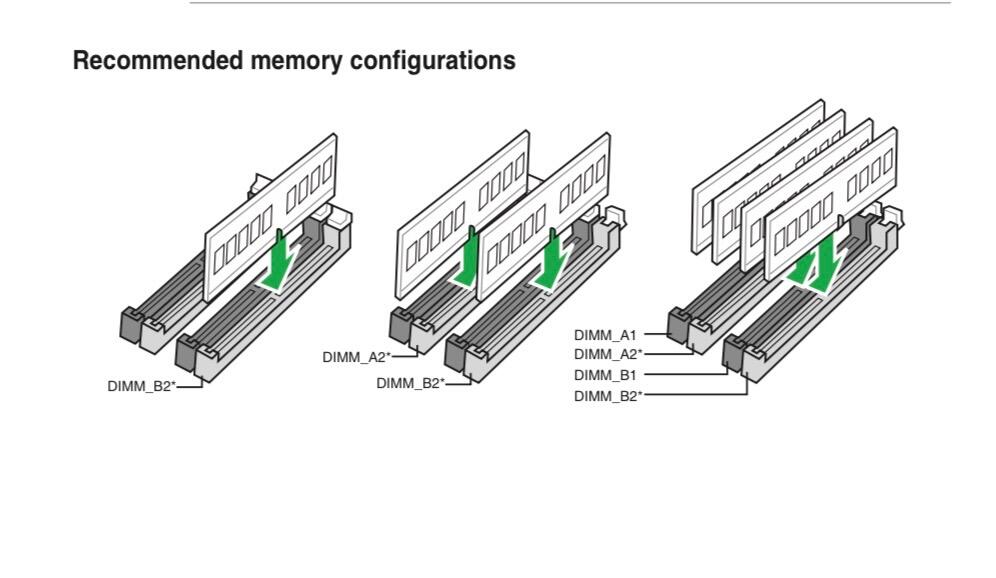 Recommended memory configurations

DIMM_B2*

DIMM_A2*
DIMM_B2*

DIMM_A1
DIMM_A2*
DIMM_B1
DIMM_B2*