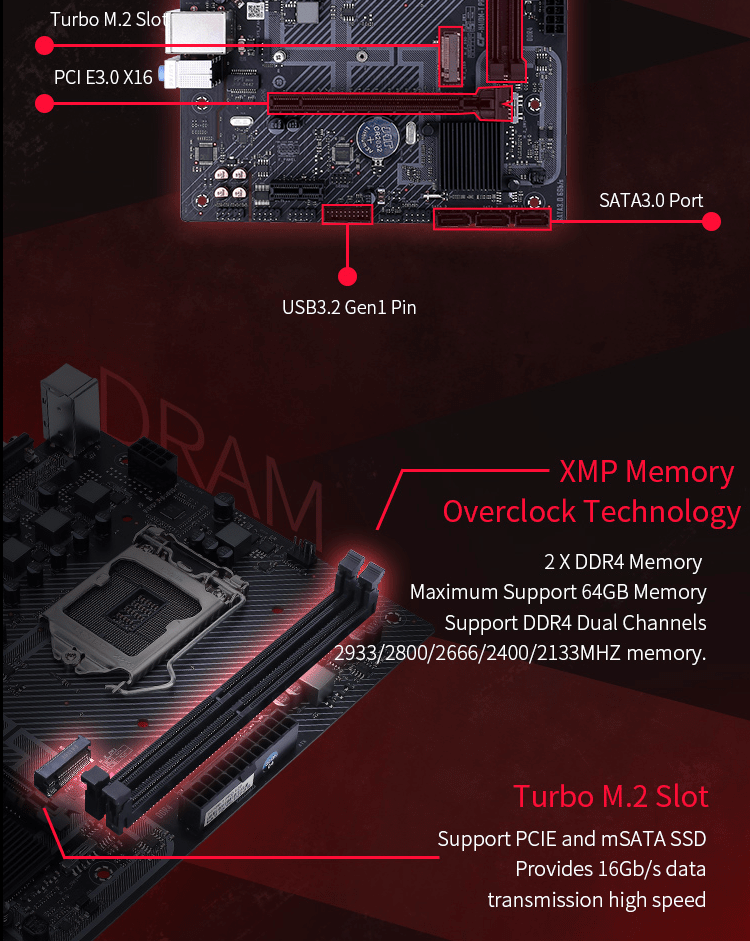 Turbo M.2 Slot

PCI E3.0 X16

SATA3.0 Port

USB3.2 Gen1 Pin

DRAM

XMP Memory
Overclock Technology

2 X DDR4 Memory
Maximum Support 64GB Memory
Support DDR4 Dual Channels
2933/2800/2666/2400/2133MHZ memory.

Turbo M.2 Slot

Support PCIE and mSATA SSD
Provides 16Gb/s data
transmission high speed