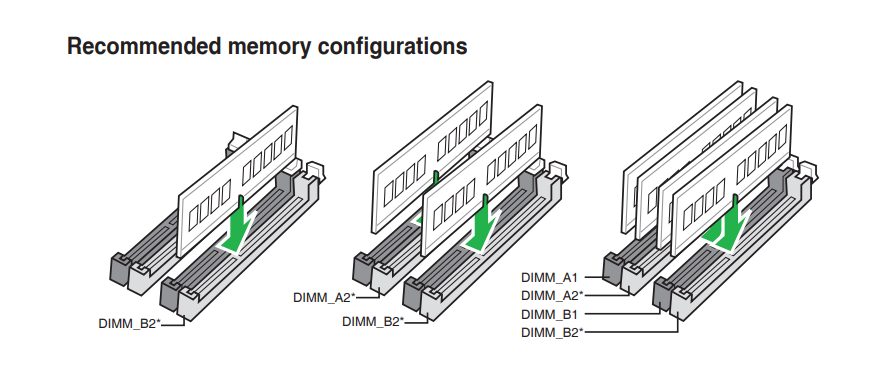 Recommended memory configurations

DIMM_B2*

DIMM_A2*

DIMM_B2*

DIMM_A1
DIMM_A2*
DIMM_B1
DIMM_B2*